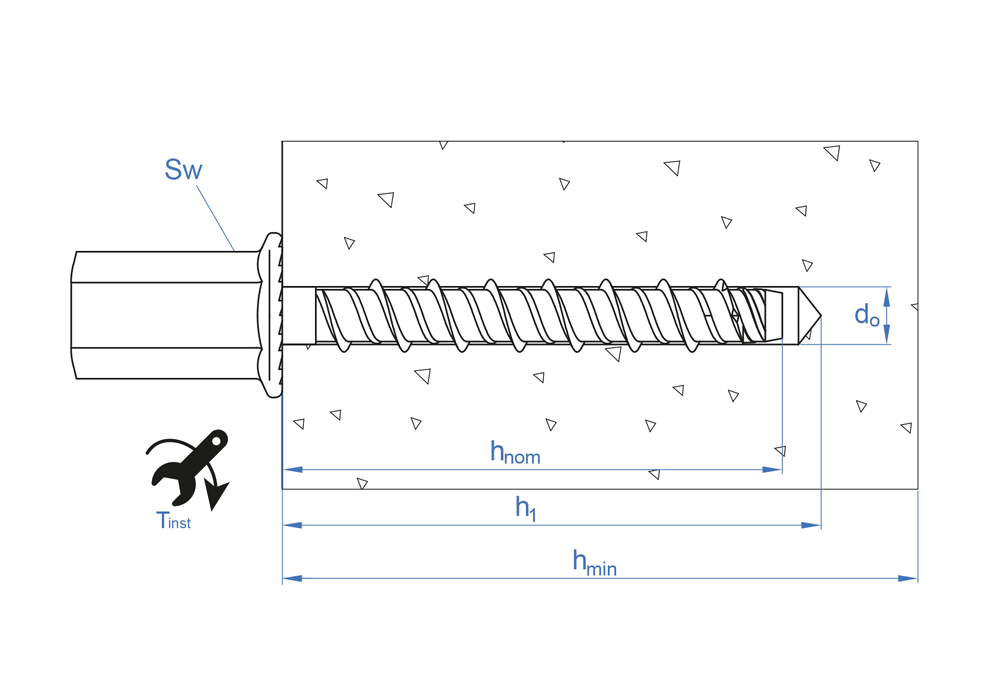 Sw

$d_o$

$h_{nom}$

$T_{inst}$

$h_1$

$h_{min}$